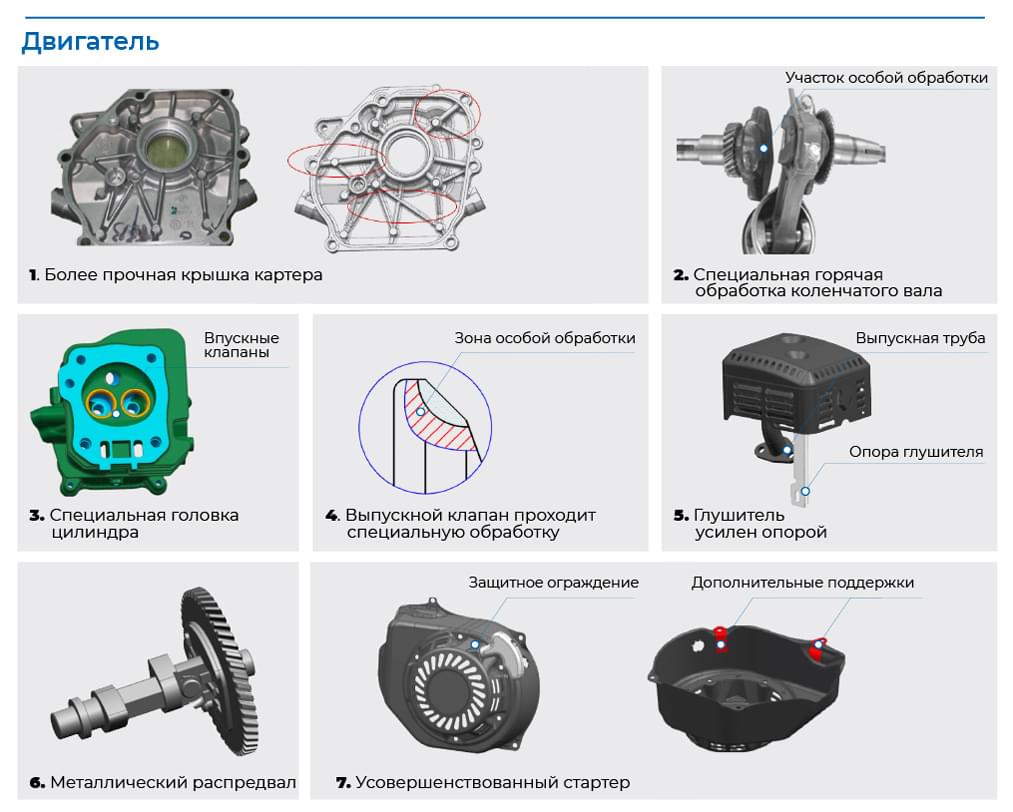 Двигатель

1. Более прочная крышка картера

Участок особой обработки

2. Специальная горячая обработка коленчатого вала

Впускные клапаны

3. Специальная головка цилиндра

Зона особой обработки

4. Выпускной клапан проходит специальную обработку

Выпускная труба

Опора глушителя

5. Глушитель усилен опорой

6. Металлический распредвал

Защитное ограждение

Дополнительные поддержки

7. Усовершенствованный стартер