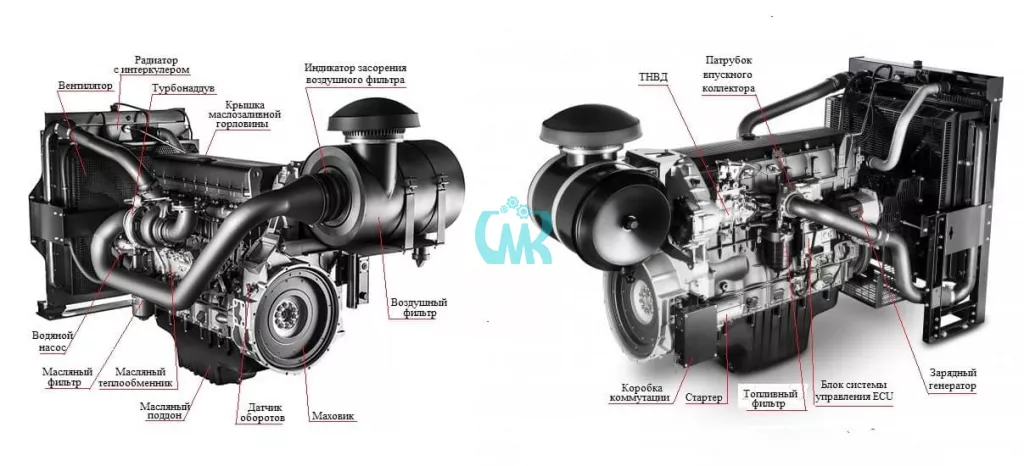 Радиатор с интеркулером
Вентилятор
Турбонаддув
Крышка маслозаливной горловины
Индикатор засорения воздушного фильтра
Воздушный фильтр
Водяной насос
Масляный фильтр
Масляный теплообменник
Масляный поддон
Датчик оборотов
Маховик

СМК

ТНВД
Патрубок впускного коллектора
Коробка коммутации
Стартер
Топливный фильтр
Блок системы управления ECU
Зарядный генератор